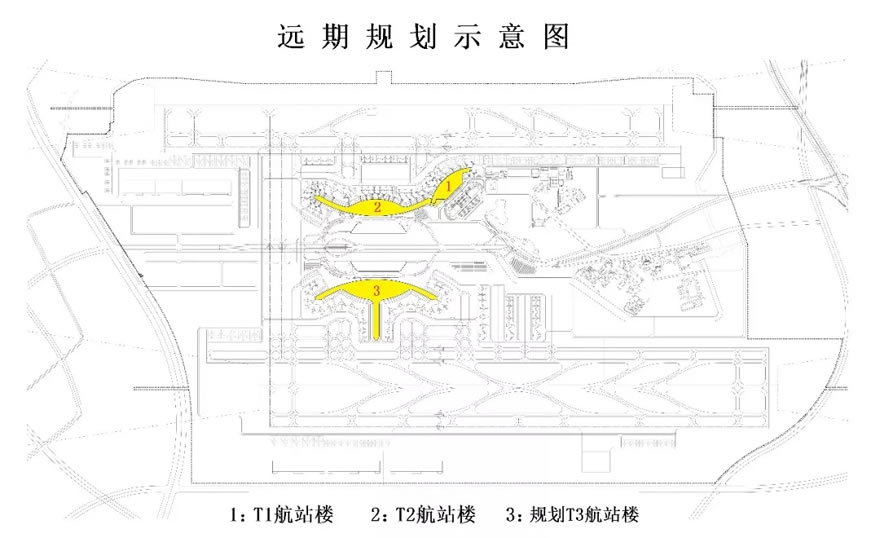 远期规划示意图

1

2

3

1：T1航站楼　　2：T2航站楼　　3：规划T3航站楼