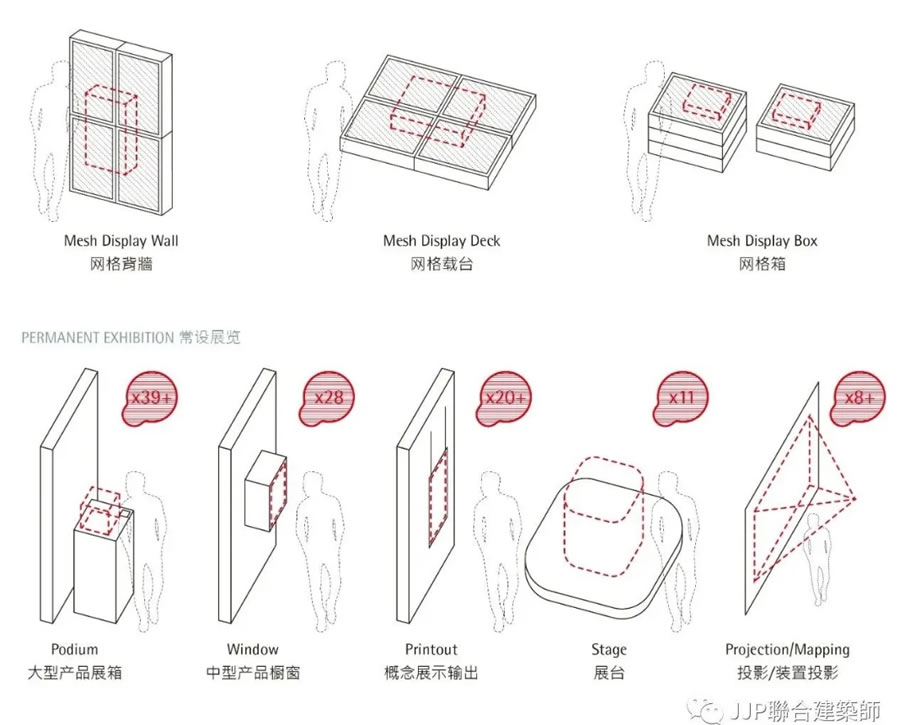 Mesh Display Wall
网格背牆

Mesh Display Deck
网格载台

Mesh Display Box
网格箱

PERMANENT EXHIBITION 常设展览

x39+

x28

x20+

x11

x8+

Podium
大型产品展箱

Window
中型产品橱窗

Printout
概念展示输出

Stage
展台

Projection/Mapping
投影/装置投影

JJP聯合建築師